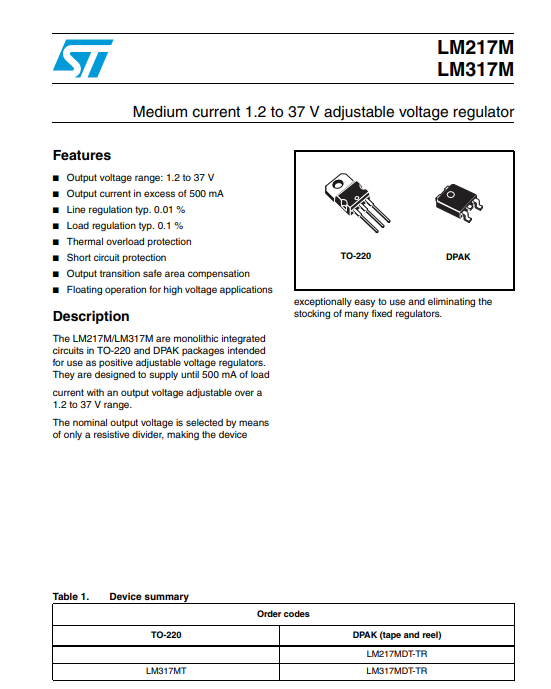 LM217M
LM317M

Medium current 1.2 to 37 V adjustable voltage regulator

Features

■ Output voltage range: 1.2 to 37 V
■ Output current in excess of 500 mA
■ Line regulation typ. 0.01 %
■ Load regulation typ. 0.1 %
■ Thermal overload protection
■ Short circuit protection
■ Output transition safe area compensation
■ Floating operation for high voltage applications

Description

The LM217M/LM317M are monolithic integrated circuits in TO-220 and DPAK packages intended for use as positive adjustable voltage regulators. They are designed to supply until 500 mA of load

current with an output voltage adjustable over a 1.2 to 37 V range.

The nominal output voltage is selected by means of only a resistive divider, making the device

TO-220

DPAK

exceptionally easy to use and eliminating the stocking of many fixed regulators.

Table 1. Device summary

| Order codes | |
|---|---|
| TO-220 | DPAK (tape and reel) |
| | LM217MDT-TR |
| LM317MT | LM317MDT-TR |